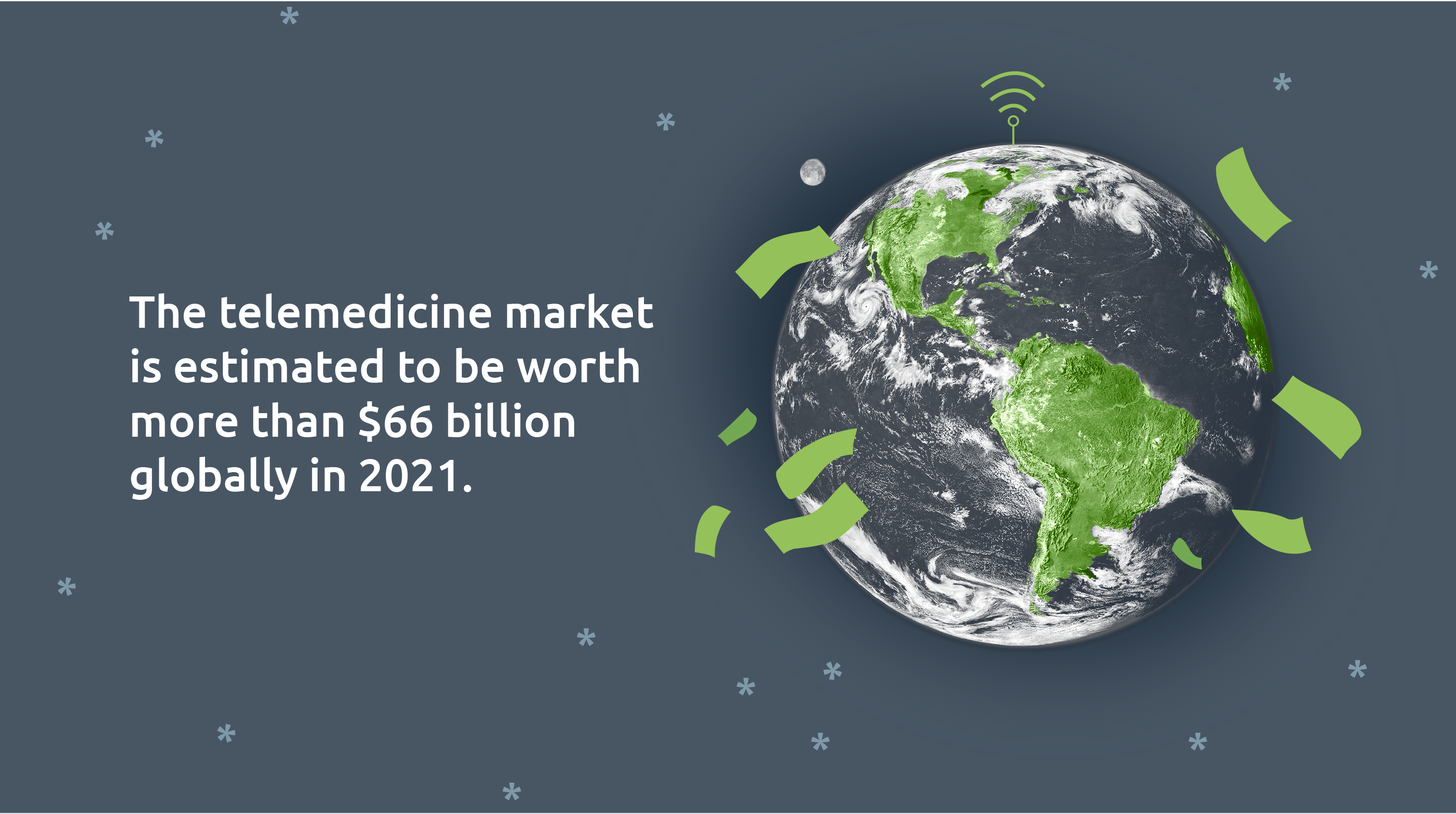 The telemedicine market is estimated to be worth more than \$66 billion globally in 2021.