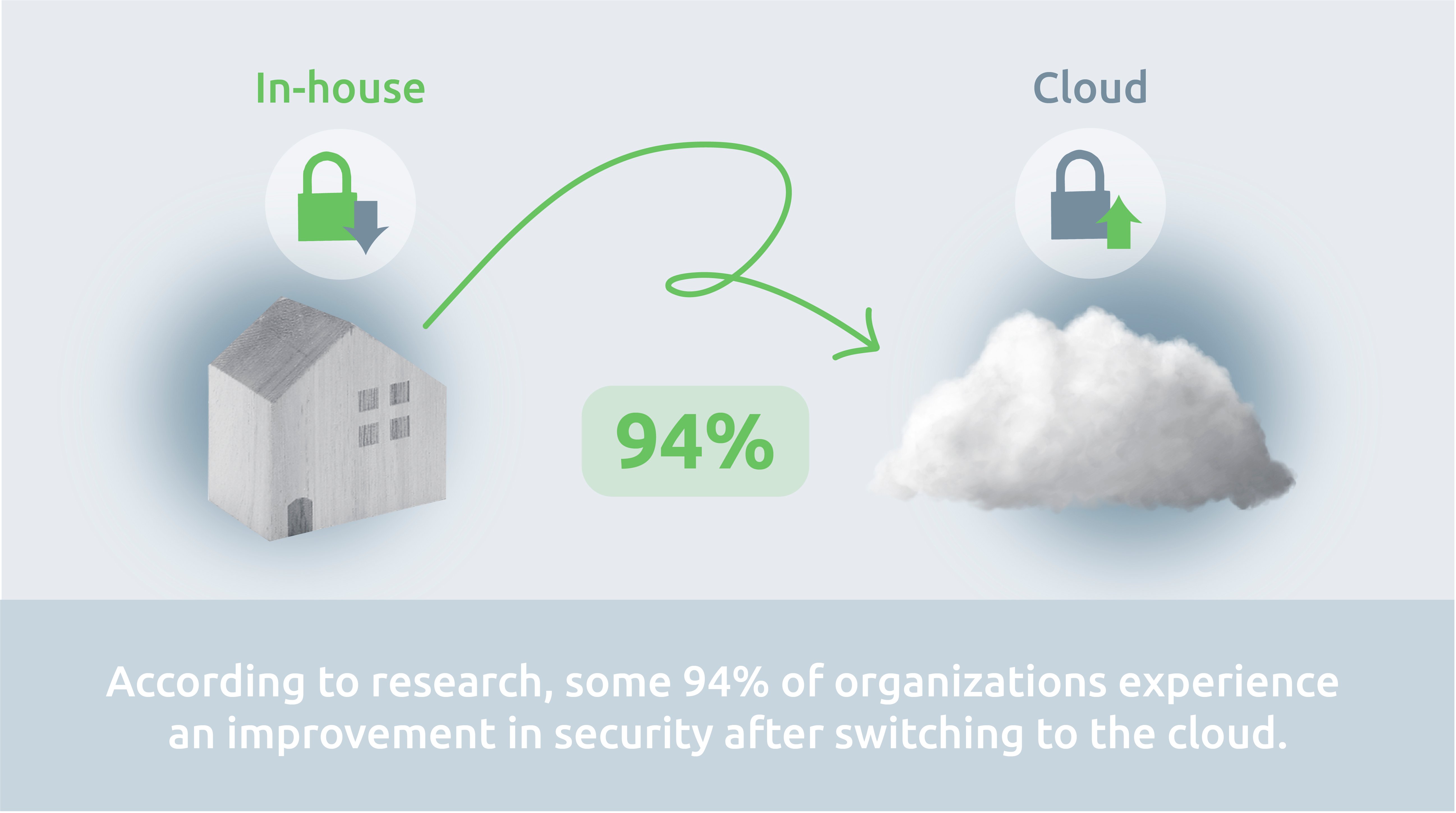 In-house

Cloud

94%

According to research, some 94% of organizations experience an improvement in security after switching to the cloud.