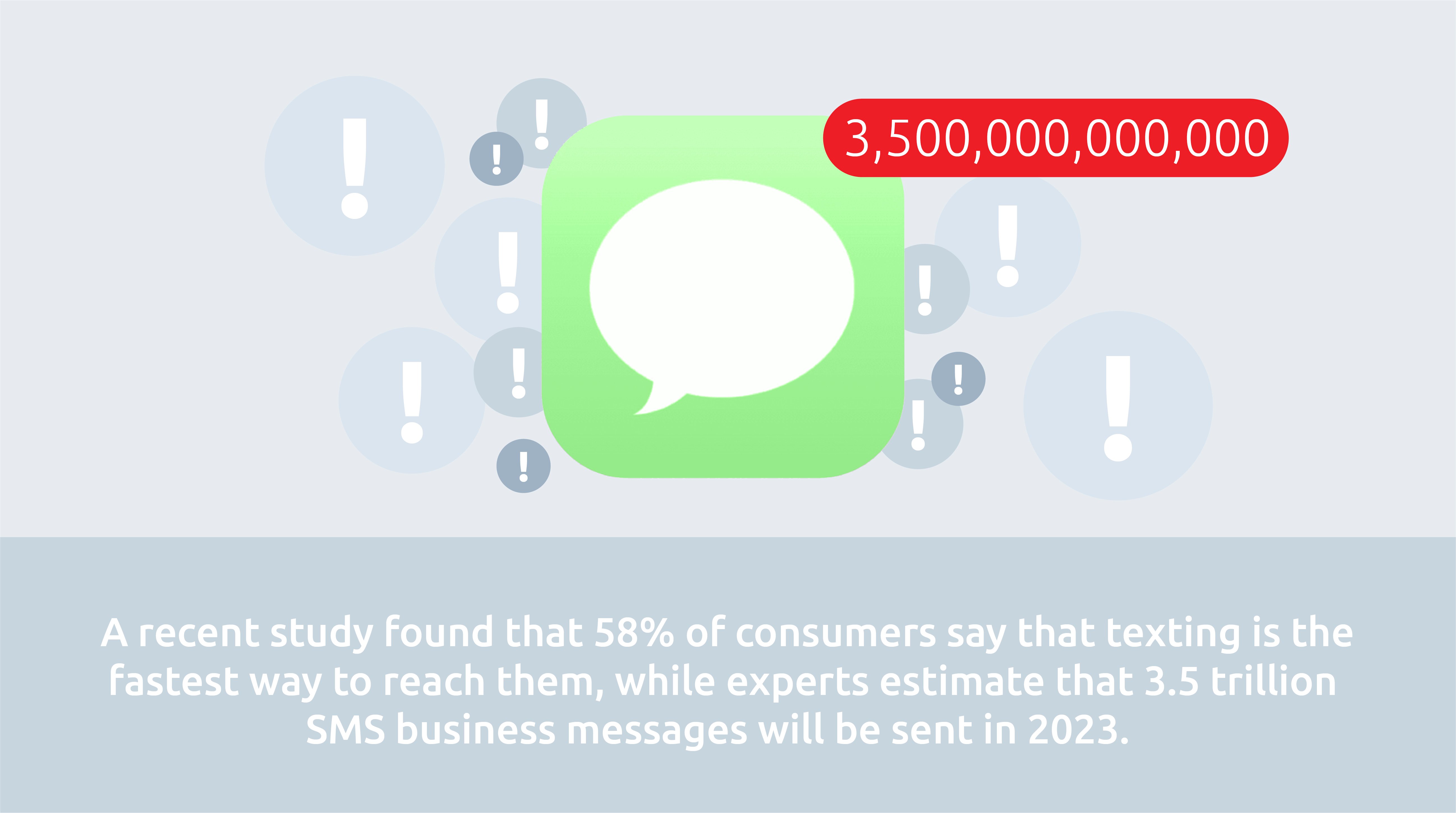 3,500,000,000,000

A recent study found that 58% of consumers say that texting is the fastest way to reach them, while experts estimate that 3.5 trillion SMS business messages will be sent in 2023.