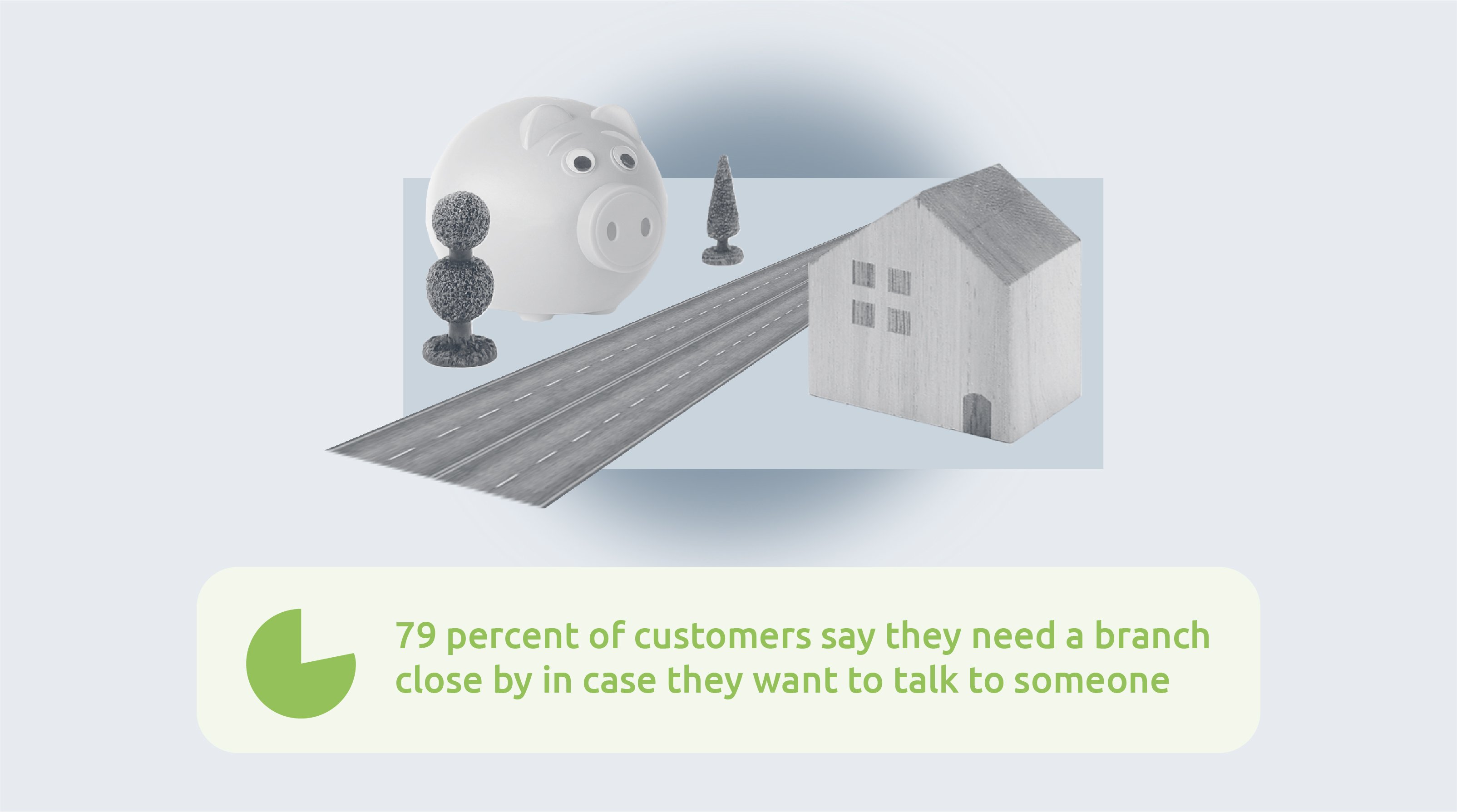 79 percent of customers say they need a branch close by in case they want to talk to someone