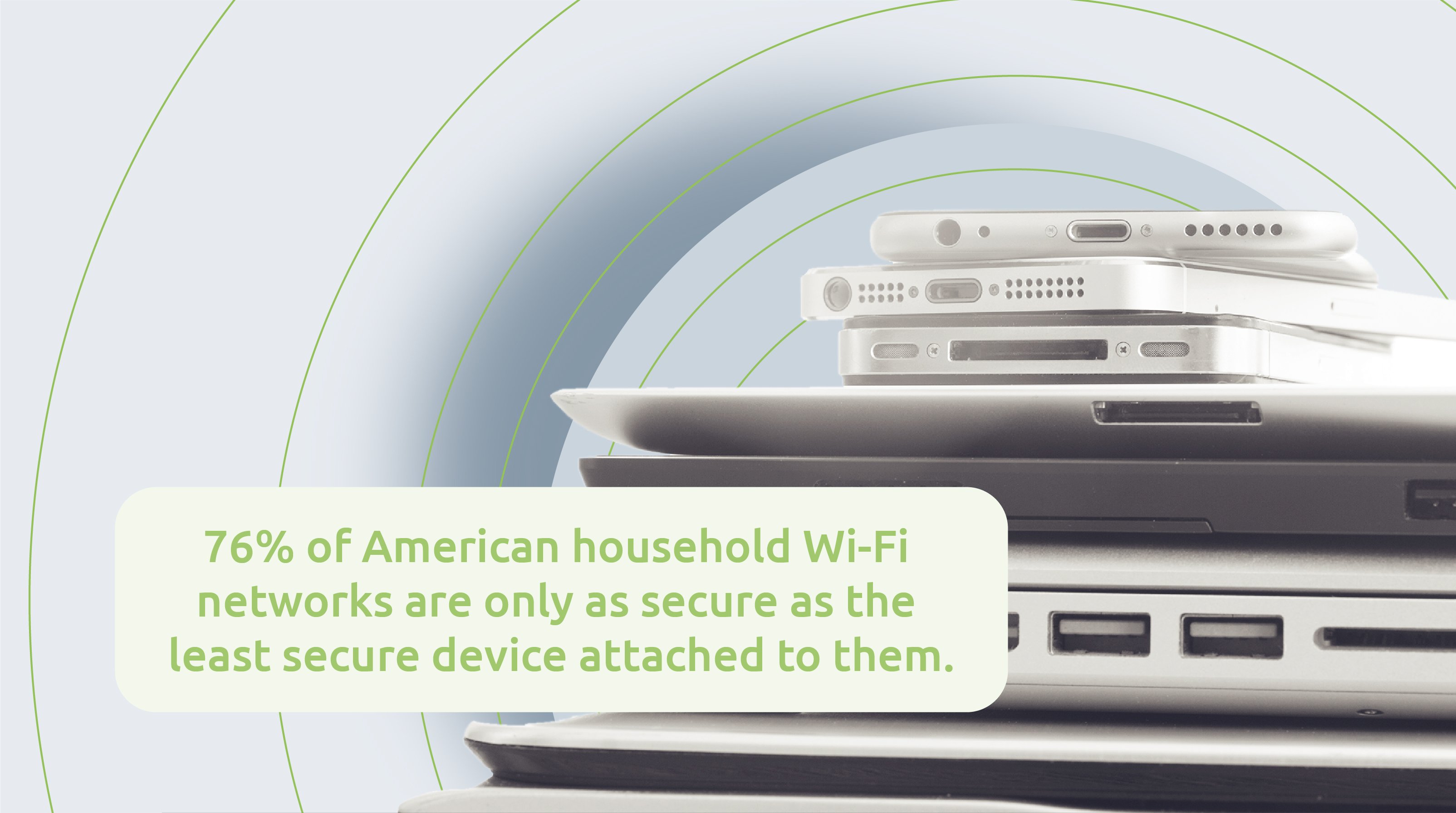 76% of American household Wi-Fi networks are only as secure as the least secure device attached to them.